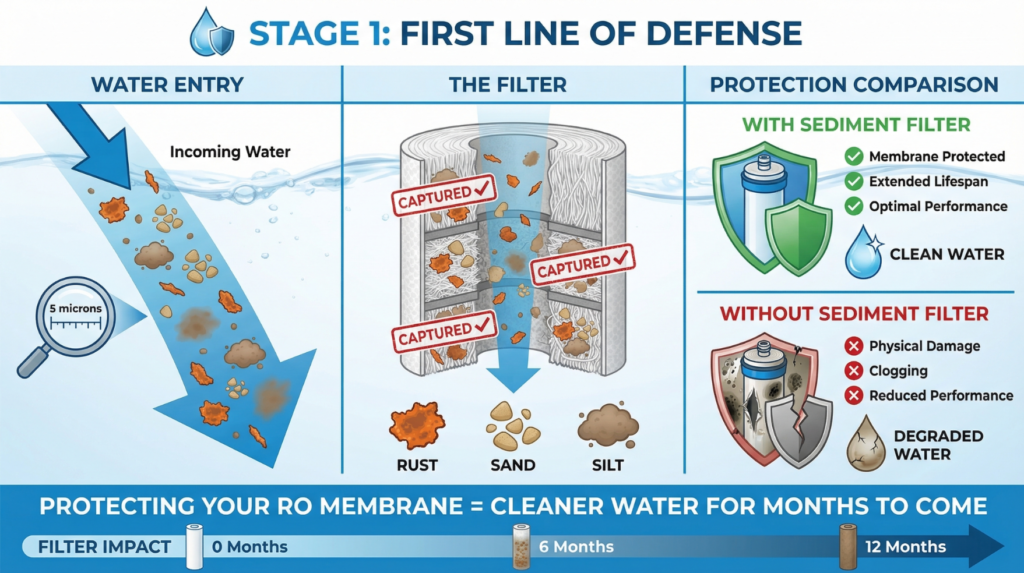 STAGE 1: FIRST LINE OF DEFENSE

WATER ENTRY

Incoming Water

5 microns

THE FILTER

CAPTURED

CAPTURED

CAPTURED

RUST

SAND

SILT

PROTECTION COMPARISON

WITH SEDIMENT FILTER

Membrane Protected

Extended Lifespan

Optimal Performance

CLEAN WATER

WITHOUT SEDIMENT FILTER

Physical Damage

Clogging

Reduced Performance

DEGRADED WATER

PROTECTING YOUR RO MEMBRANE = CLEANER WATER FOR MONTHS TO COME

FILTER IMPACT

0 Months

6 Months

12 Months